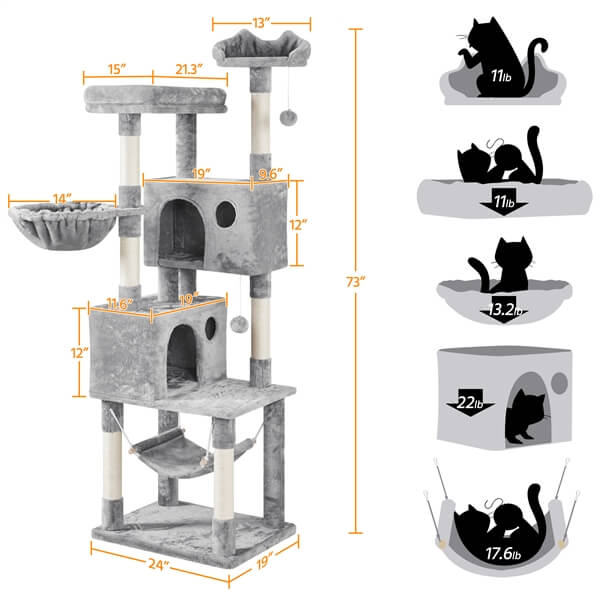 13"

15"

21.3"

19"

9.6"

14"

12"

73"

11.6"

19"

12"

24"

19"

11lb

11lb

13.2lb

22lb

17.6lb