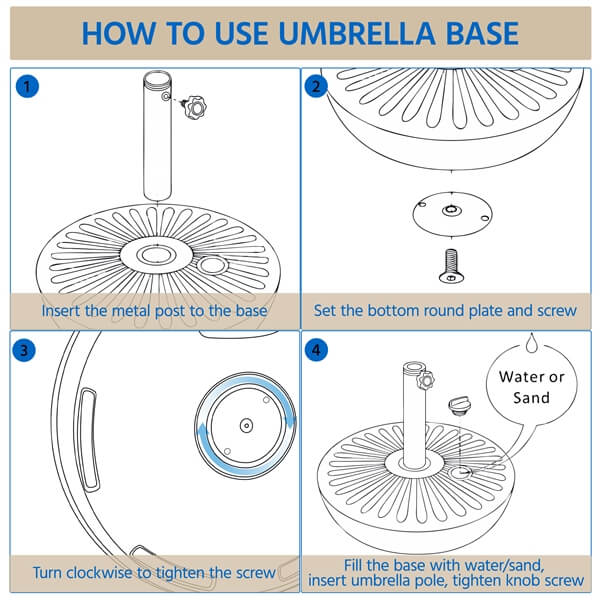 HOW TO USE UMBRELLA BASE

1

Insert the metal post to the base

2

Set the bottom round plate and screw

3

Turn clockwise to tighten the screw

4

Water or Sand

Fill the base with water/sand, insert umbrella pole, tighten knob screw