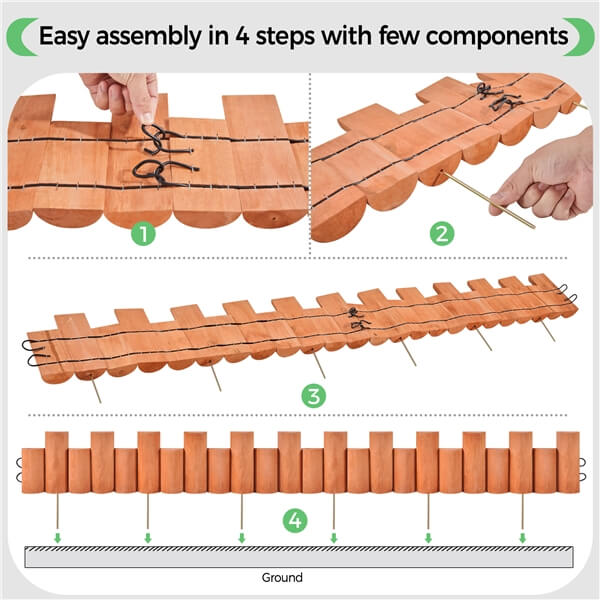 Easy assembly in 4 steps with few components

1

2

3

4

Ground