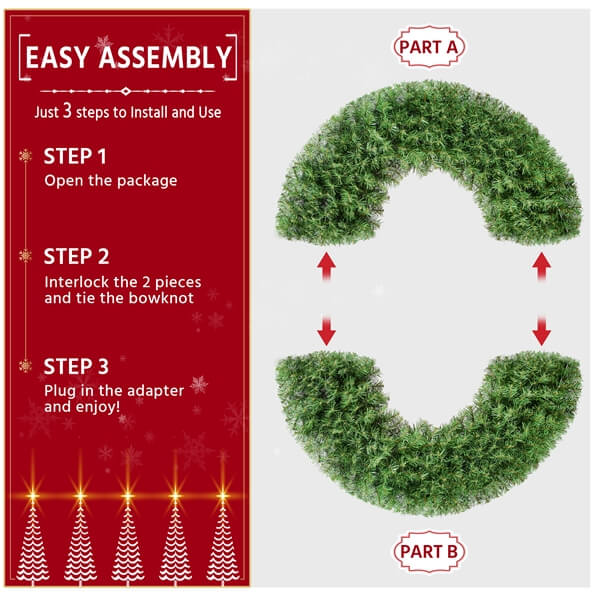 EASY ASSEMBLY

Just 3 steps to Install and Use

STEP 1
Open the package

STEP 2
Interlock the 2 pieces and tie the bowknot

STEP 3
Plug in the adapter and enjoy!

PART A

PART B