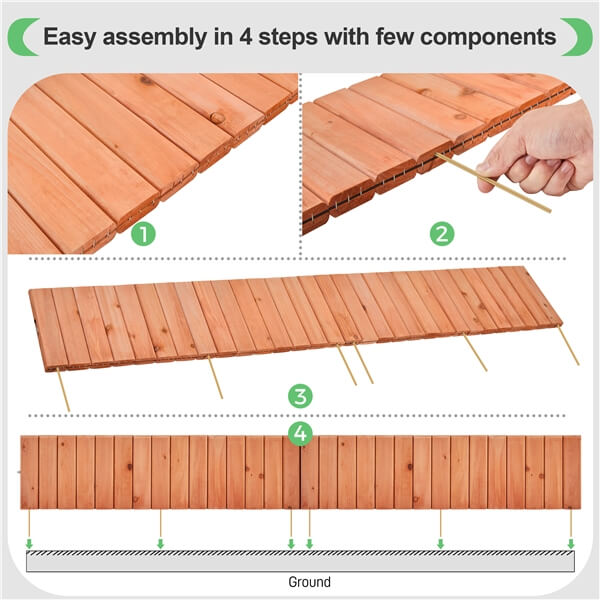 Easy assembly in 4 steps with few components

1

2

3

4

Ground