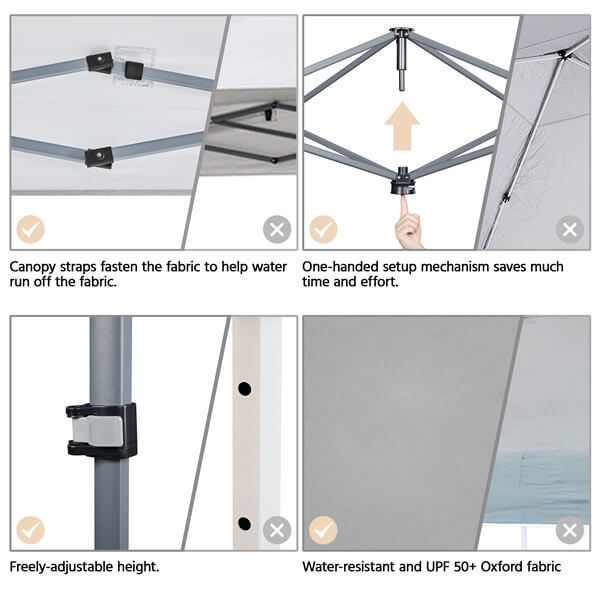 Canopy straps fasten the fabric to help water run off the fabric.

One-handed setup mechanism saves much time and effort.

Freely-adjustable height.

Water-resistant and UPF 50+ Oxford fabric