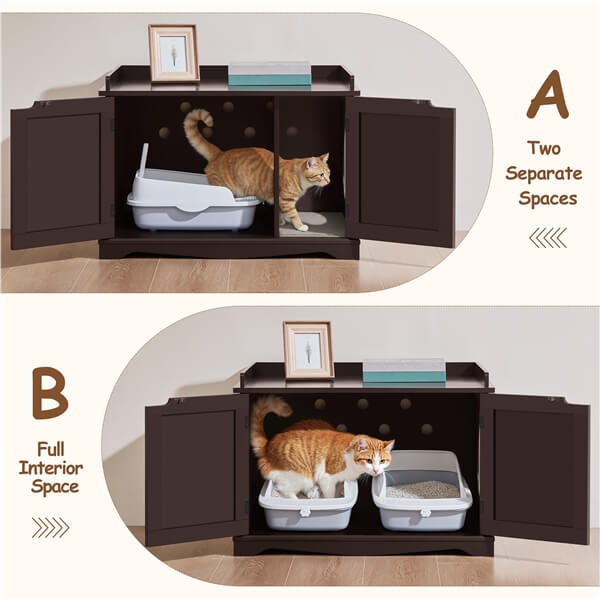 A

Two Separate Spaces

B

Full Interior Space