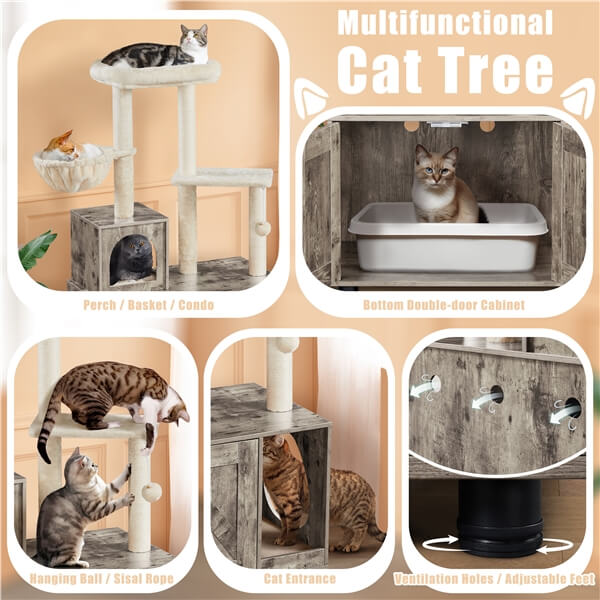 Multifunctional
Cat Tree

Perch / Basket / Condo

Bottom Double-door Cabinet

Hanging Ball / Sisal Rope

Cat Entrance

Ventilation Holes / Adjustable Feet