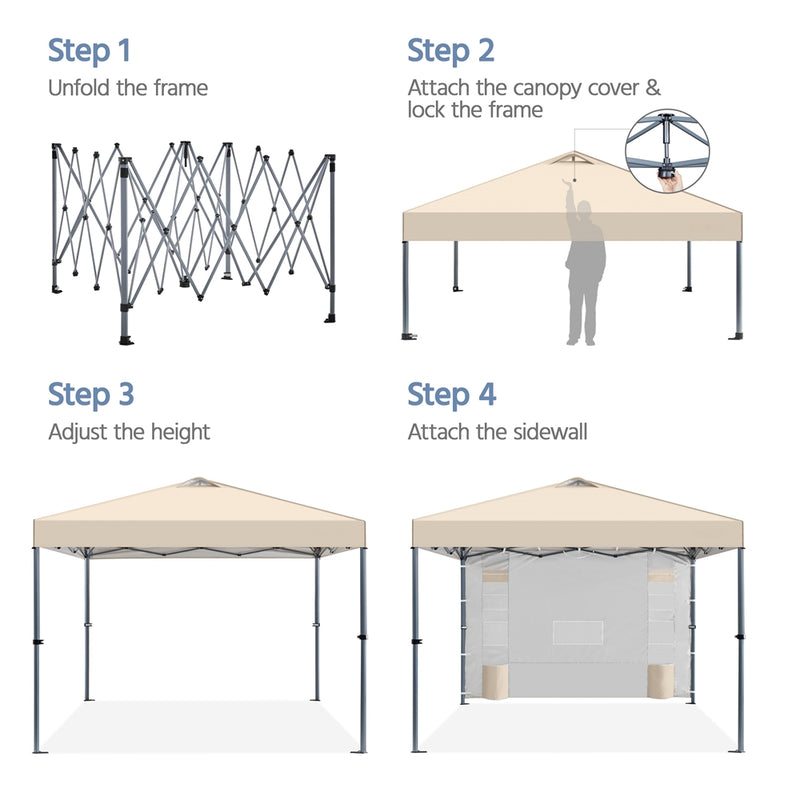 Step 1
Unfold the frame

Step 2
Attach the canopy cover & lock the frame

Step 3
Adjust the height

Step 4
Attach the sidewall