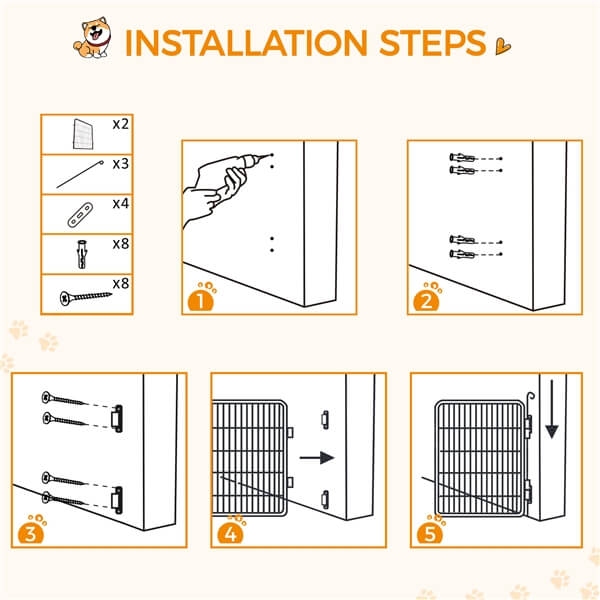 INSTALLATION STEPS

x2
x3
x4
x8
x8

1
2
3
4
5