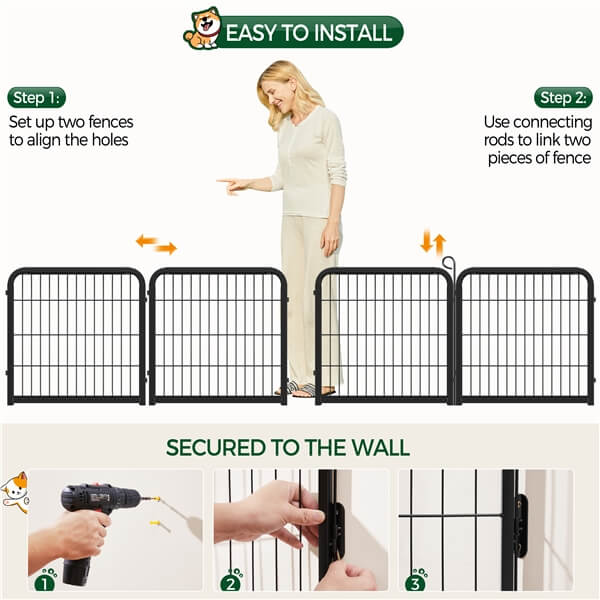 EASY TO INSTALL

Step 1:
Set up two fences to align the holes

Step 2:
Use connecting rods to link two pieces of fence

SECURED TO THE WALL

1

2

3