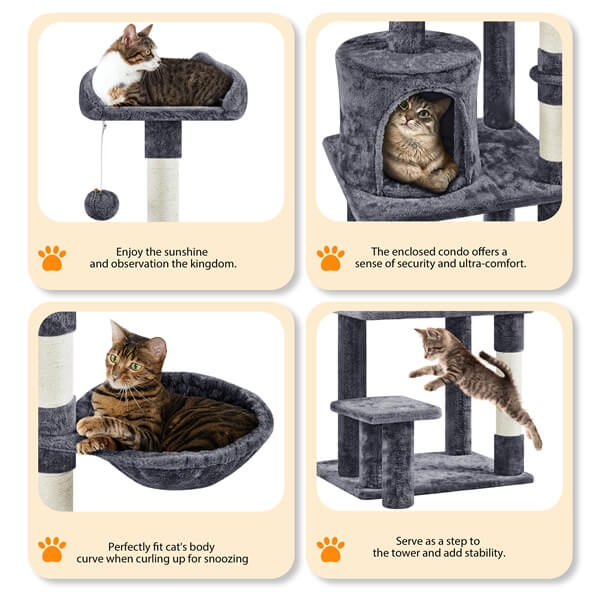 Enjoy the sunshine and observation the kingdom.

The enclosed condo offers a sense of security and ultra-comfort.

Perfectly fit cat's body curve when curling up for snoozing

Serve as a step to the tower and add stability.