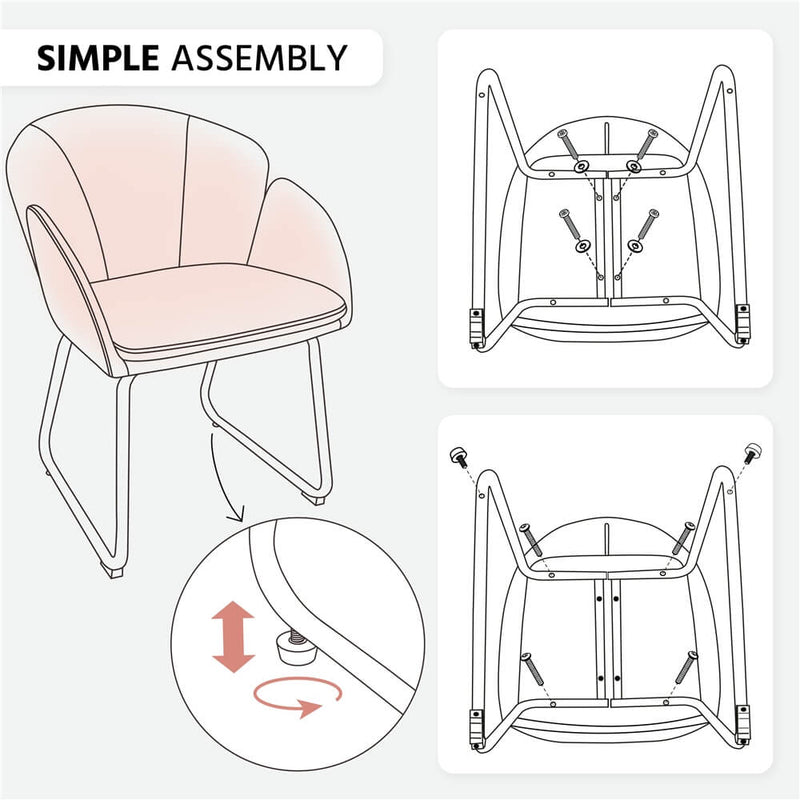 SIMPLE ASSEMBLY