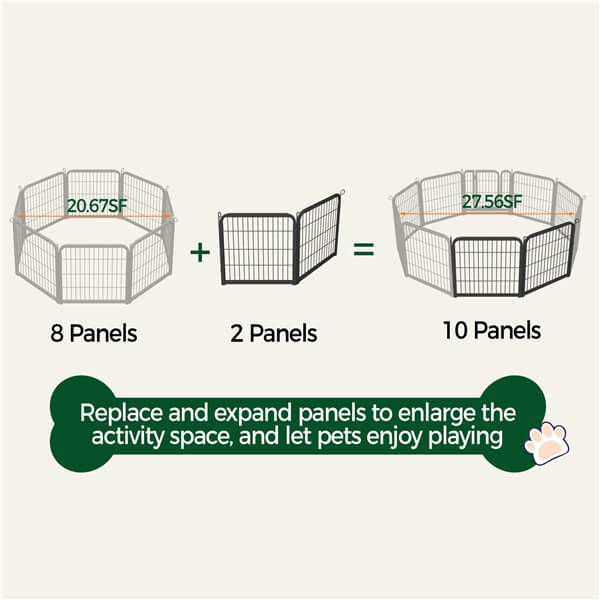 20.67SF

+

=

27.56SF

8 Panels

2 Panels

10 Panels

Replace and expand panels to enlarge the activity space, and let pets enjoy playing