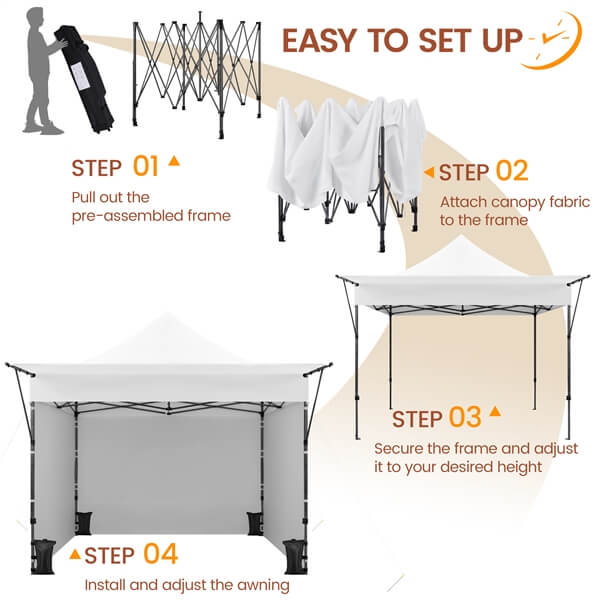 EASY TO SET UP

STEP 01

Pull out the pre-assembled frame

STEP 02

Attach canopy fabric to the frame

STEP 03

Secure the frame and adjust it to your desired height

STEP 04

Install and adjust the awning