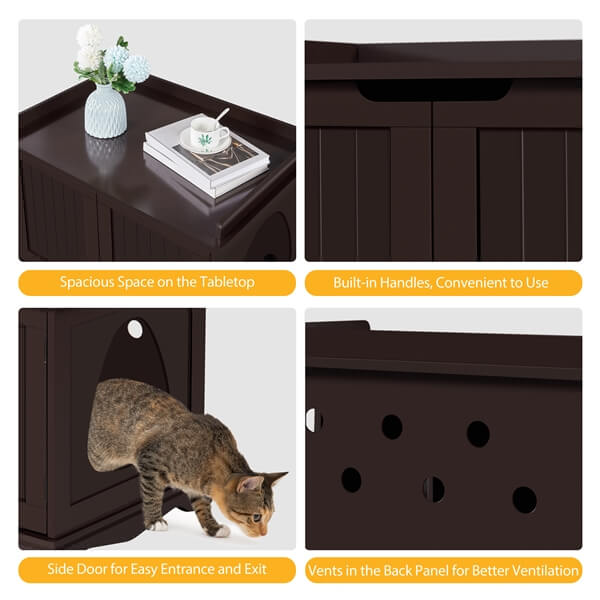 Spacious Space on the Tabletop

Built-in Handles, Convenient to Use

Side Door for Easy Entrance and Exit

Vents in the Back Panel for Better Ventilation